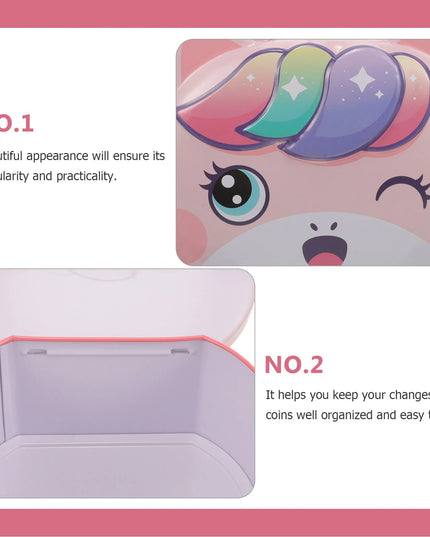 O.1

utiful appearance will ensure its ularity and practicality.

NO.2

It helps you keep your changes coins well organized and easy